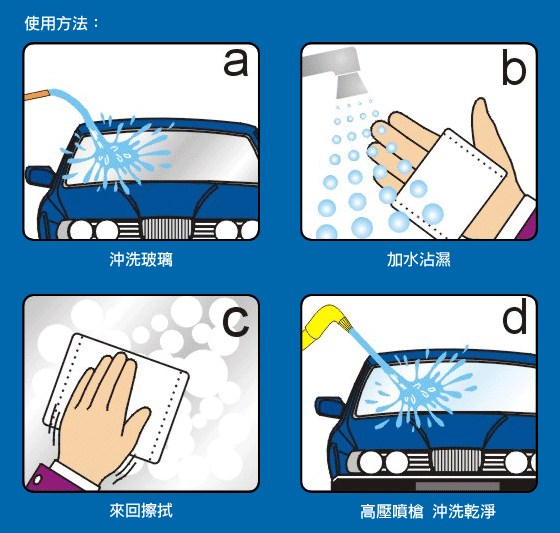 使用方法：

a

沖洗玻璃

b

加水沾濕

c

來回擦拭

d

高壓噴槍 沖洗乾淨